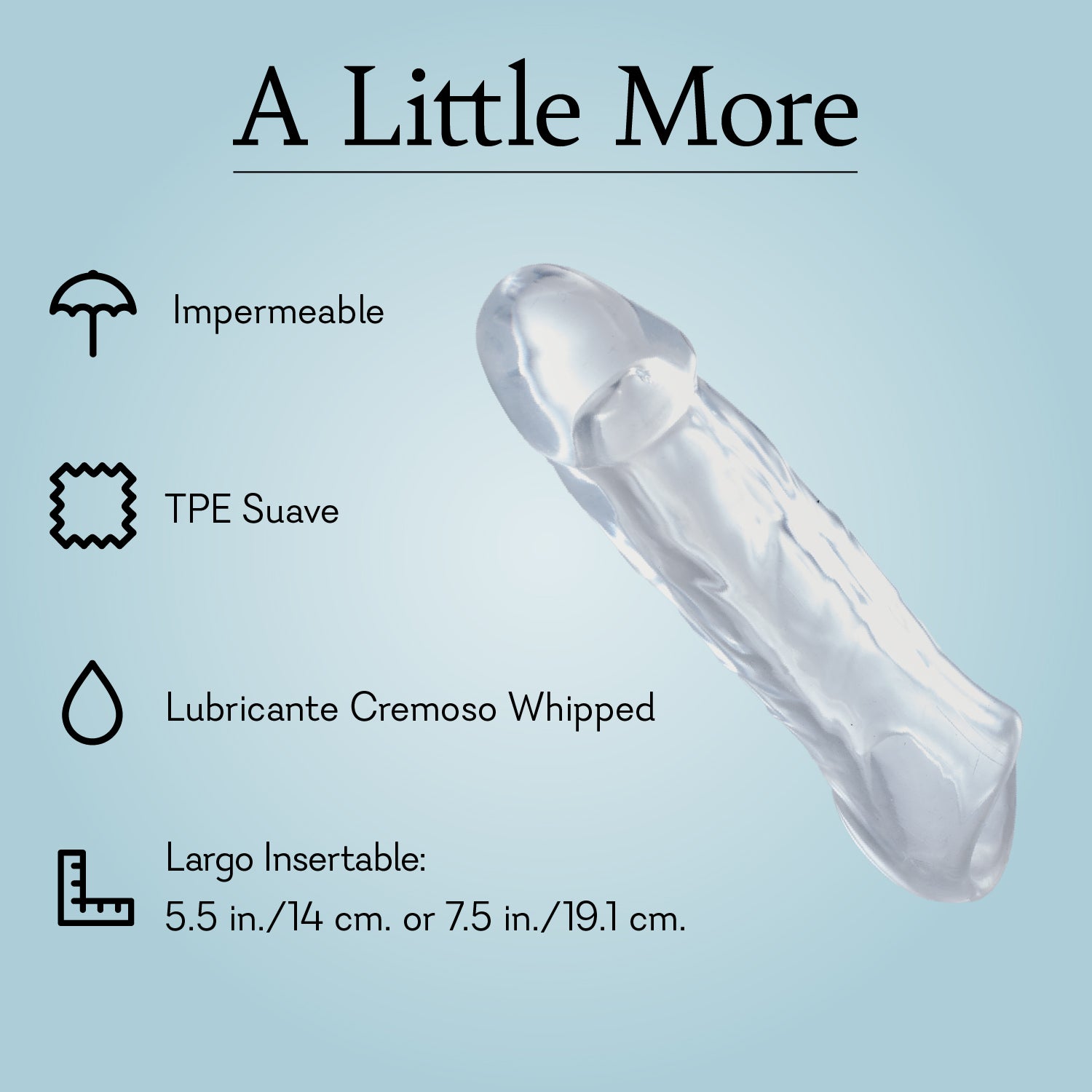 A Little More

Impermeable

TPE Suave

Lubricante Cremoso Whipped

Largo Insertable:
5.5 in./14 cm. or 7.5 in./19.1 cm.